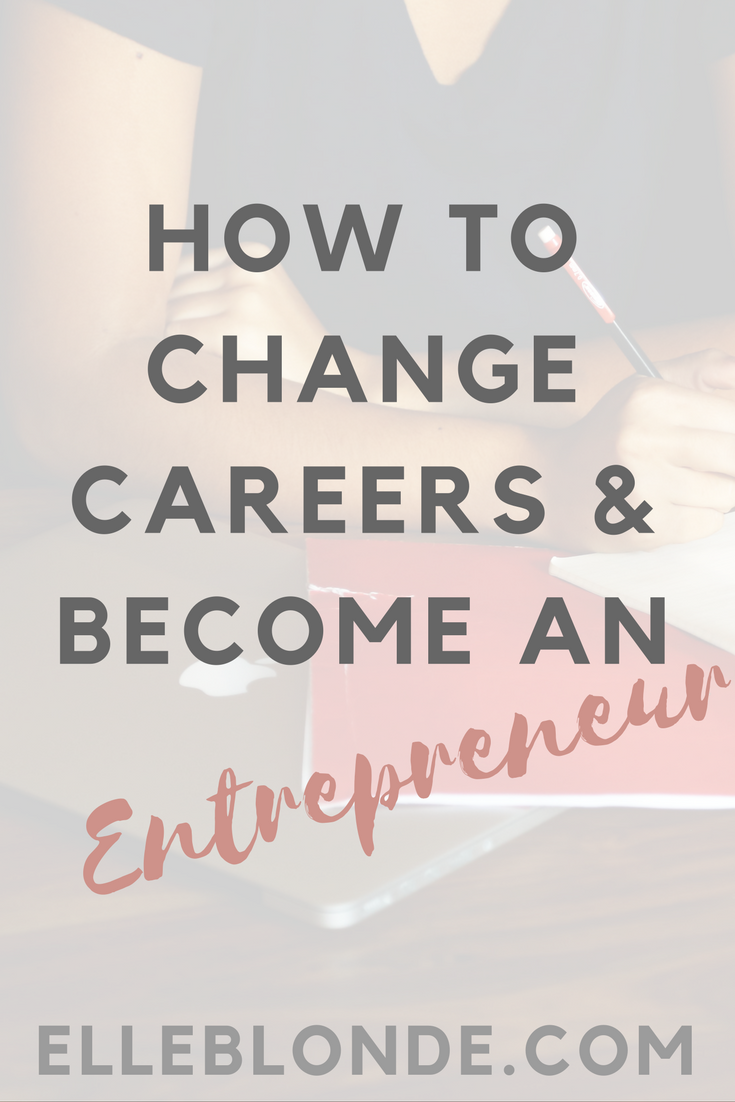 HOW TO CHANGE CAREERS & BECOME AN Entrepreneur

ELLEBLONDE.COM