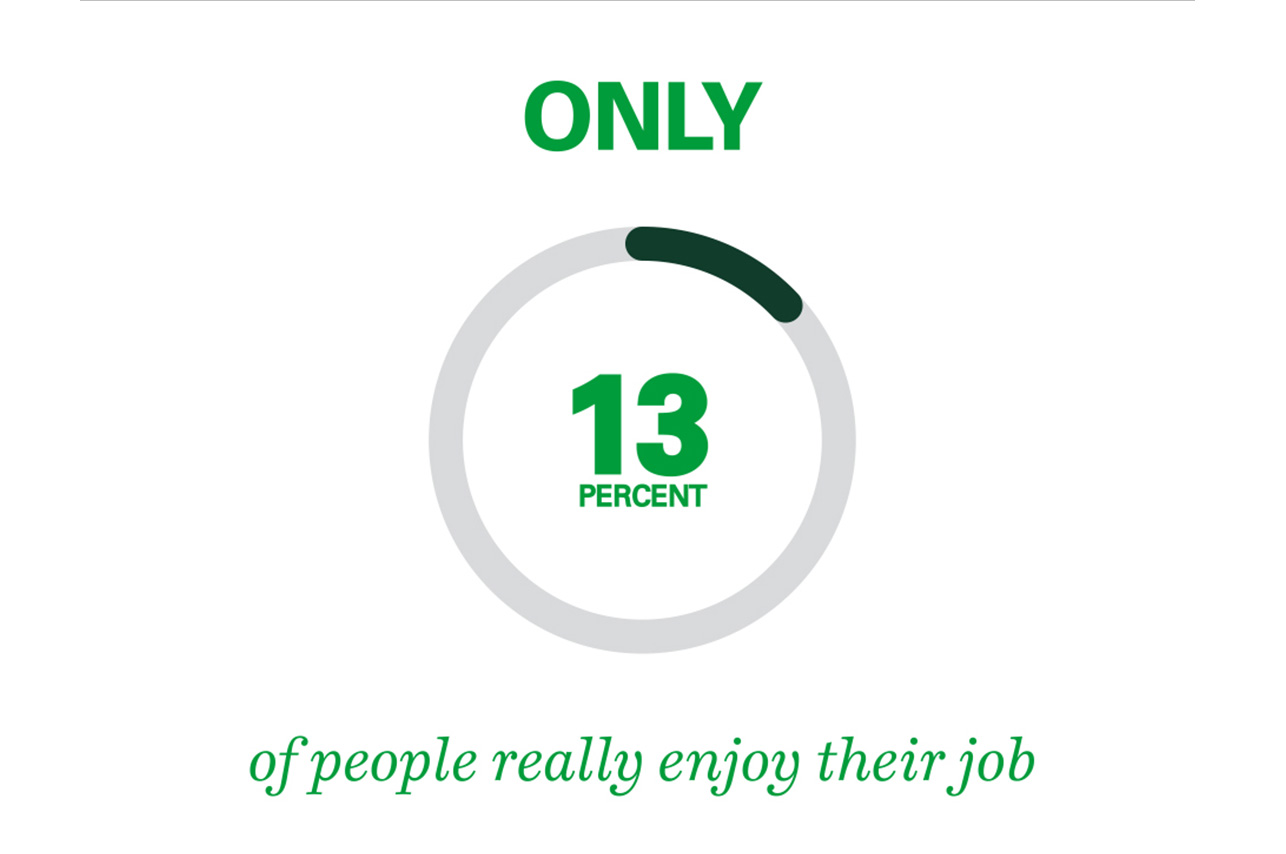 ONLY

13
PERCENT

of people really enjoy their job