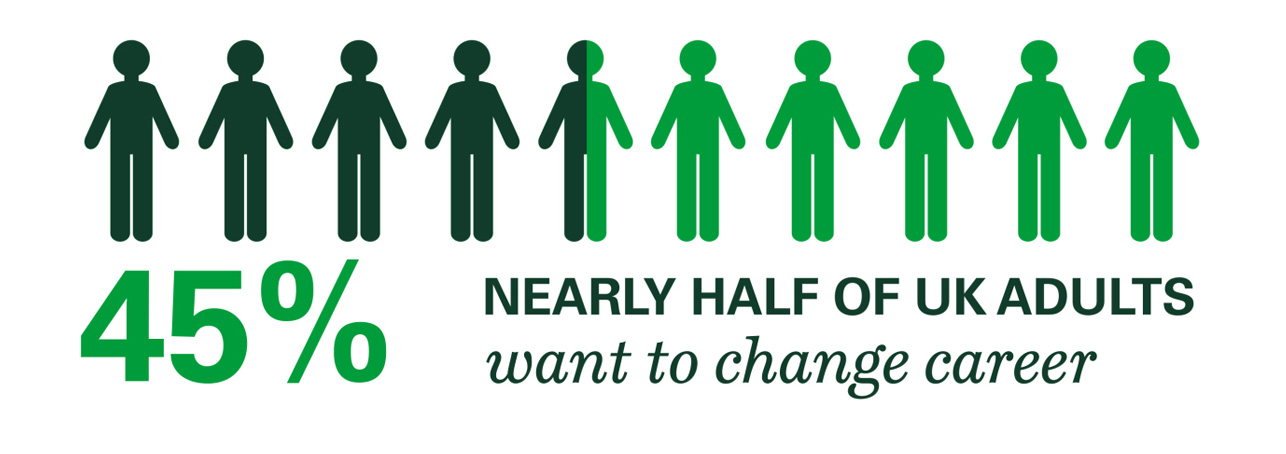 45%

NEARLY HALF OF UK ADULTS
want to change career